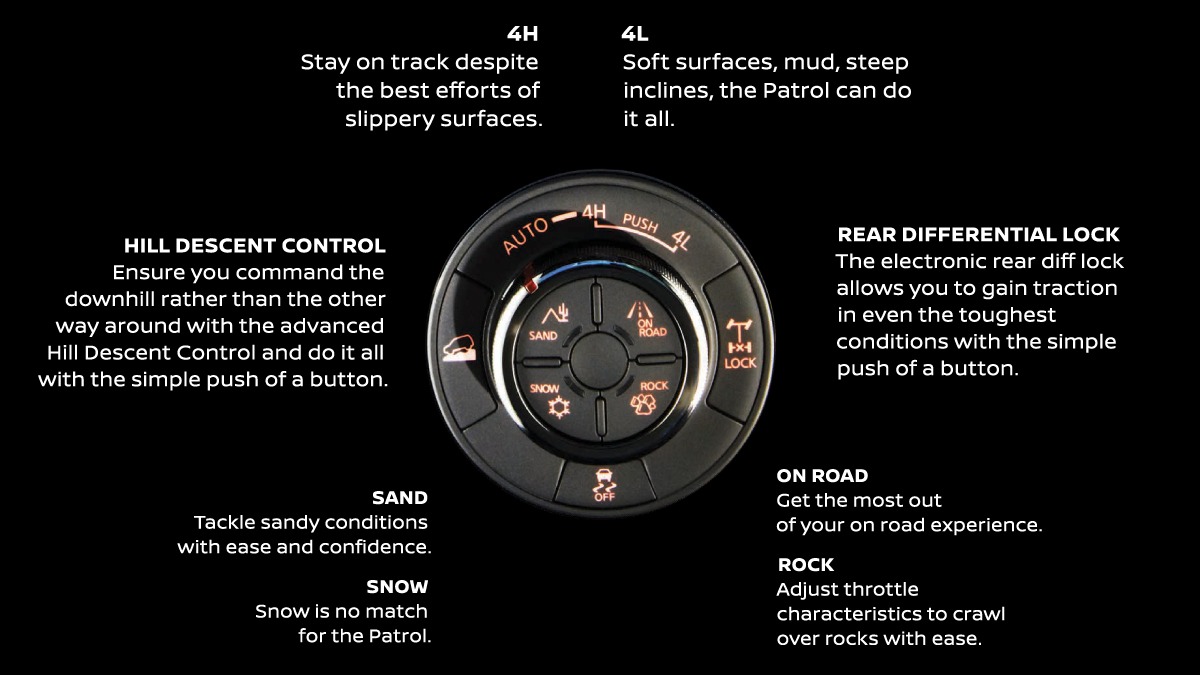 4H
Stay on track despite the best efforts of slippery surfaces.

4L
Soft surfaces, mud, steep inclines, the Patrol can do it all.

HILL DESCENT CONTROL
Ensure you command the downhill rather than the other way around with the advanced Hill Descent Control and do it all with the simple push of a button.

AUTO 4H PUSH 4L

SAND

ON ROAD

SNOW

ROCK

LOCK

OFF

REAR DIFFERENTIAL LOCK
The electronic rear diff lock allows you to gain traction in even the toughest conditions with the simple push of a button.

SAND
Tackle sandy conditions with ease and confidence.

SNOW
Snow is no match for the Patrol.

ON ROAD
Get the most out of your on road experience.

ROCK
Adjust throttle characteristics to crawl over rocks with ease.